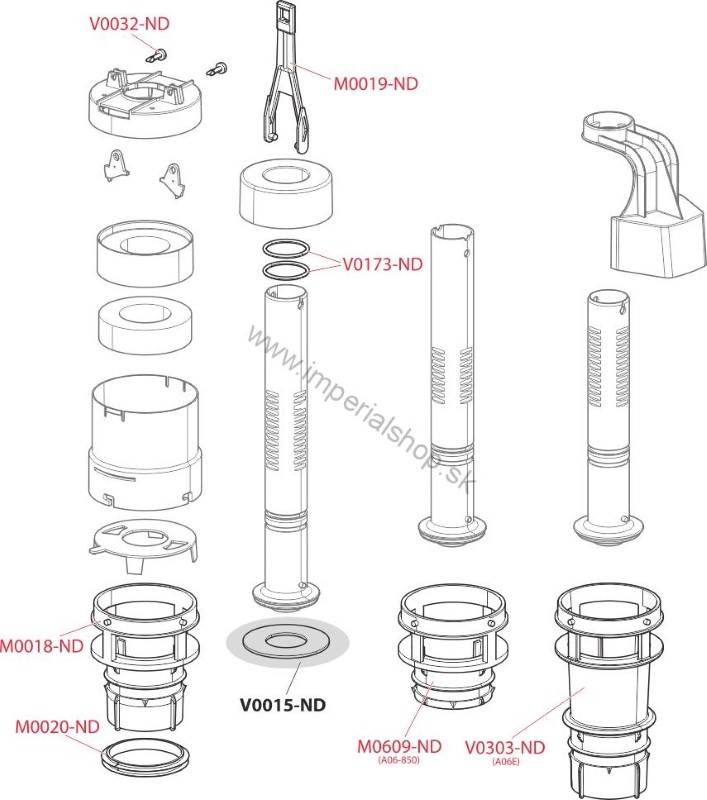 V0032-ND

M0019-ND

V0173-ND

www.imperialshop.sk

M0018-ND

V0015-ND

M0020-ND

M0609-ND
(A06-850)

V0303-ND
(A06E)