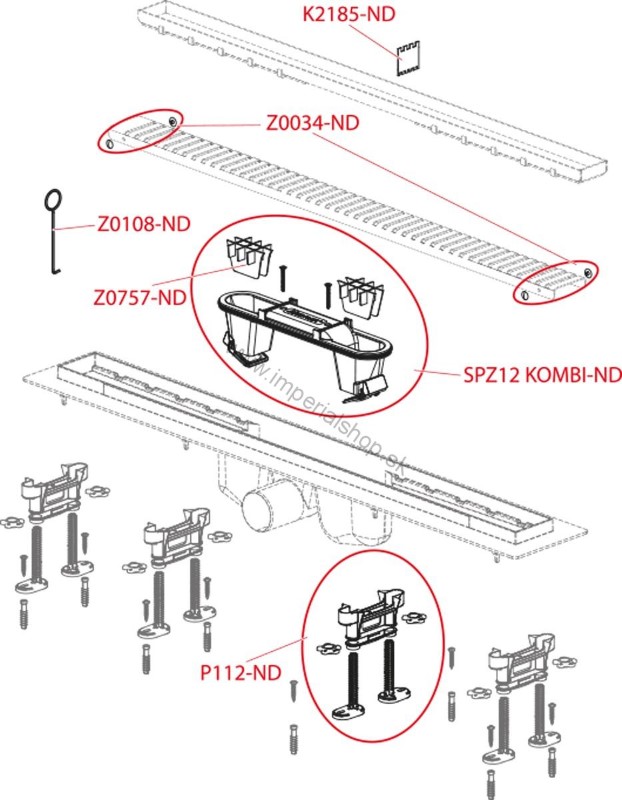 K2185-ND

Z0034-ND

Z0108-ND

Z0757-ND

SPZ12 KOMBI-ND

www.imperialshop.sk

P112-ND