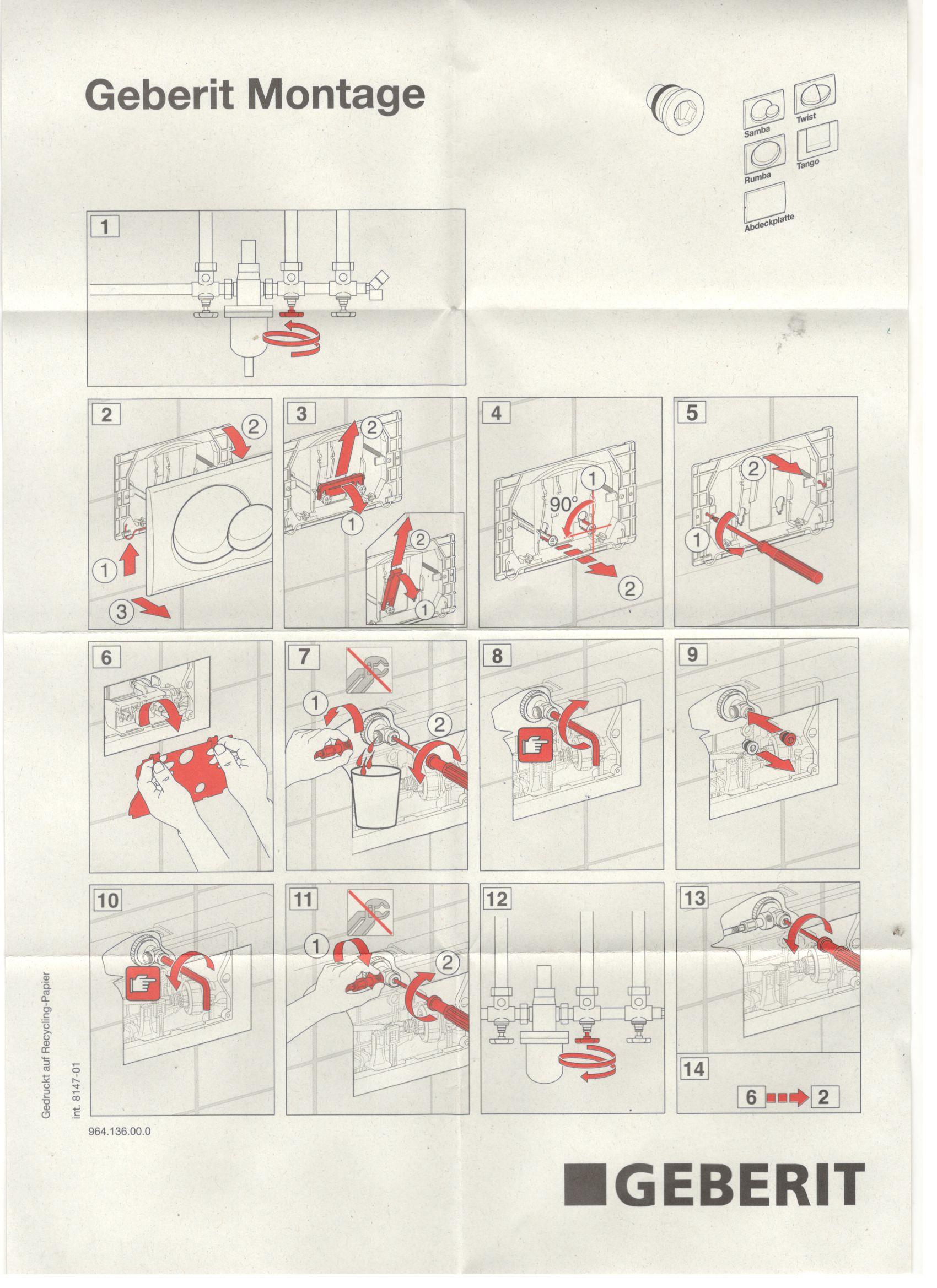 Geberit Montage

Samba
Twist
Rumba
Tango
Abdeckplatte

1

2
2
1
3

3
2
1
2
1

4
1
90°
2

5
2
1

6

7
1
2

8

9

10

11
1
2

12

13

14
6 2

Gedruckt auf Recycling-Papier
int. 8147-01
964.136.00.0

GEBERIT